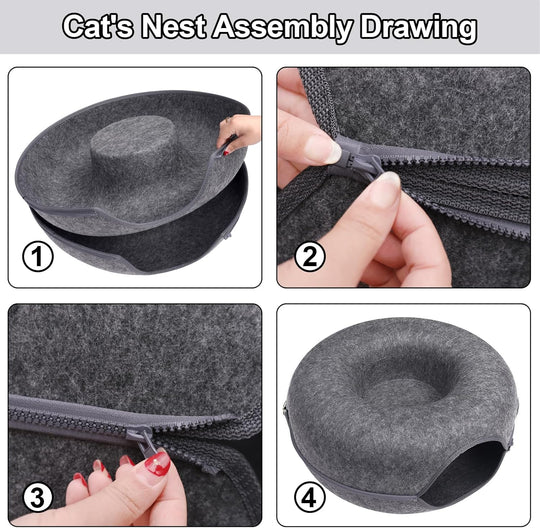 Cat's Nest Assembly Drawing

1

2

3

4